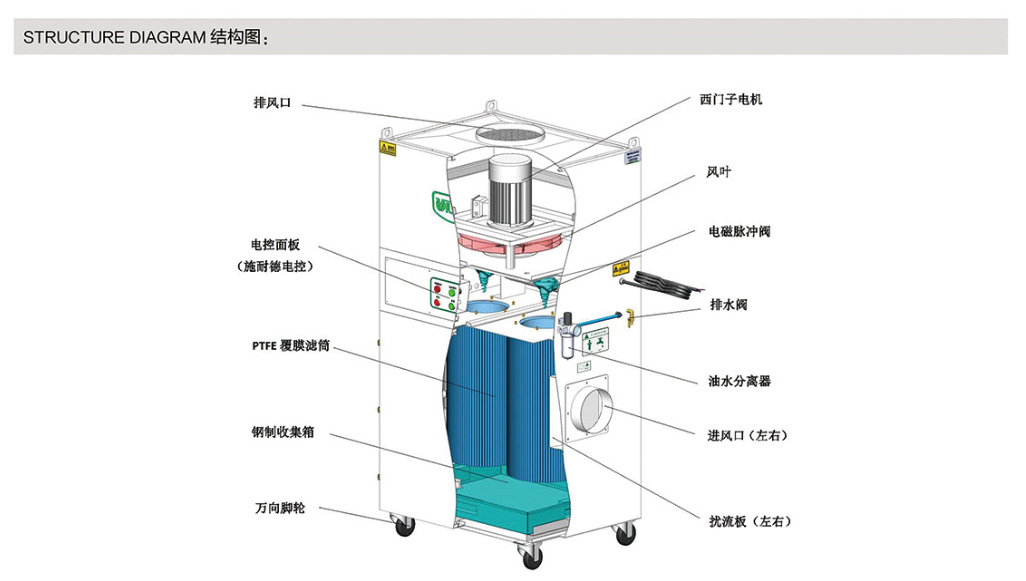 STRUCTURE DIAGRAM 结构图：

排风口

电控面板
（施耐德电控）

PTFE 覆膜滤筒

钢制收集箱

万向脚轮

西门子电机

风叶

电磁脉冲阀

排水阀

油水分离器

进风口（左右）

扰流板（左右）